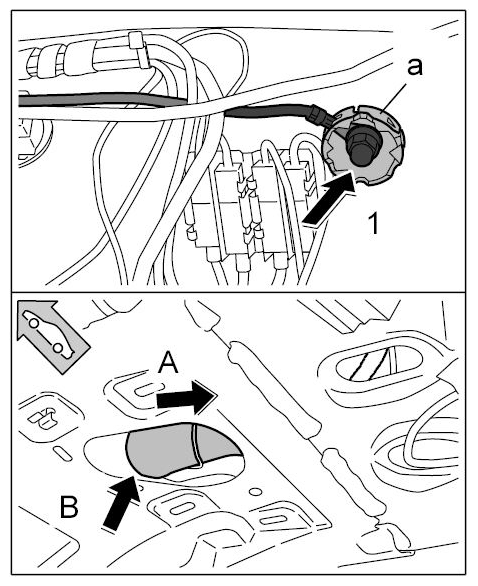 a
1
A
B