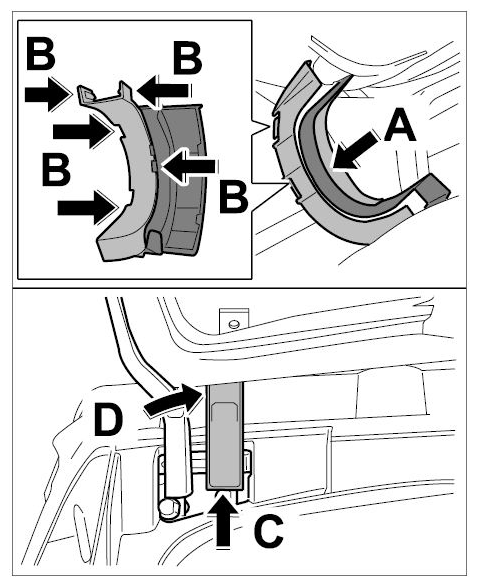 B
B
B
B
A
D
C