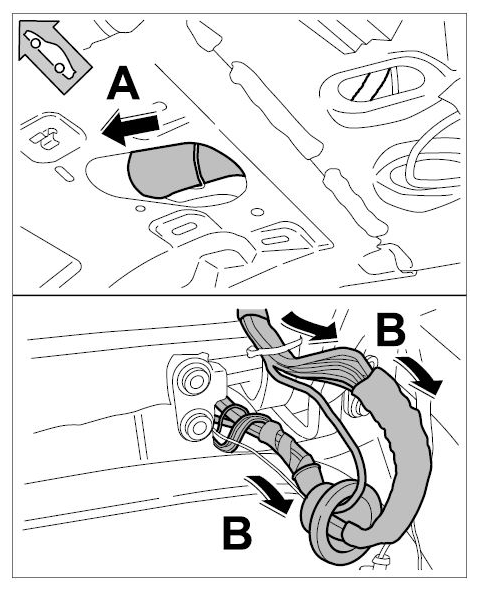 A

B

B