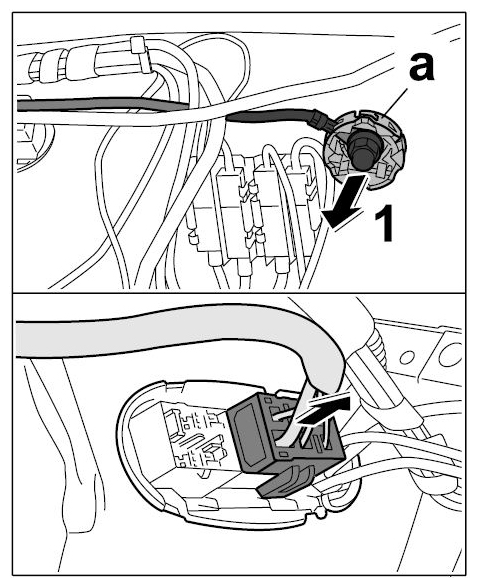 a
1