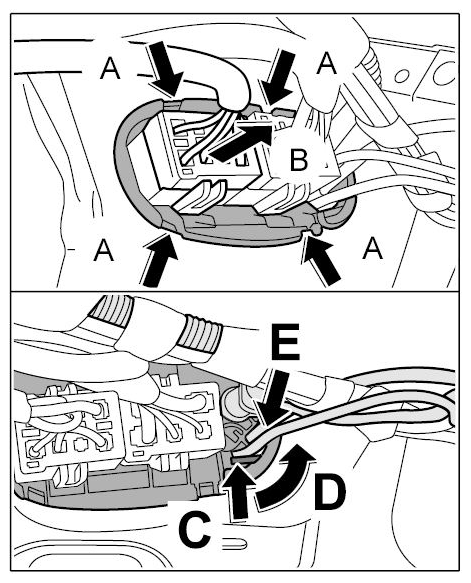 A
A
B
A
A
E
D
C