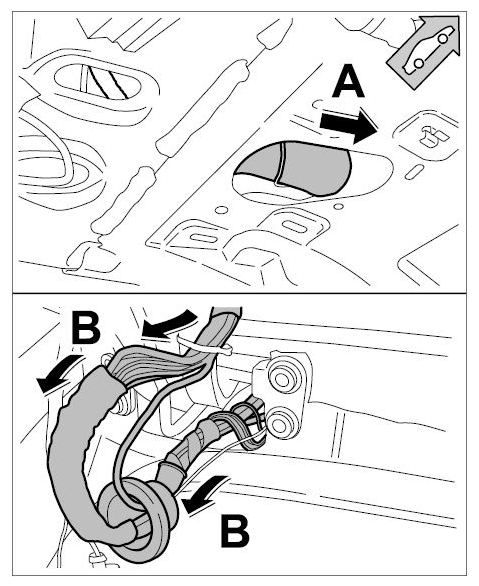 A

B

B