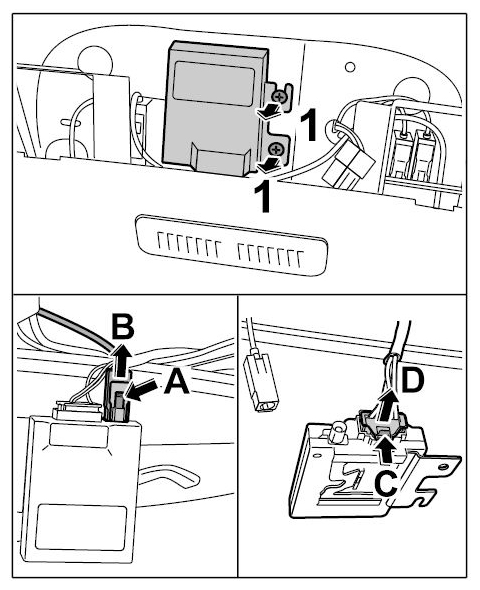 1
1
B
A
D
C