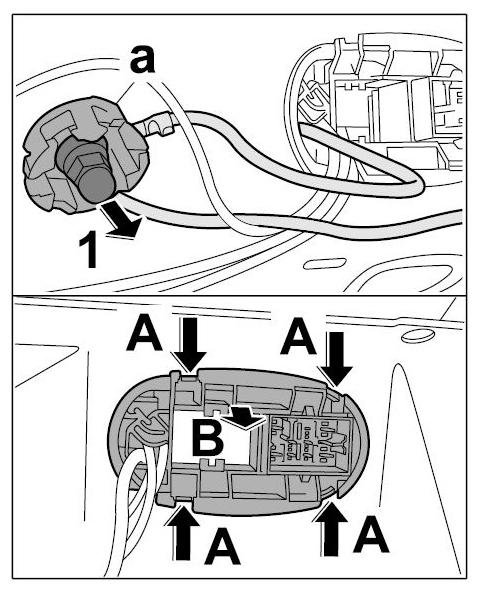 a
1

A
A
B
A
A