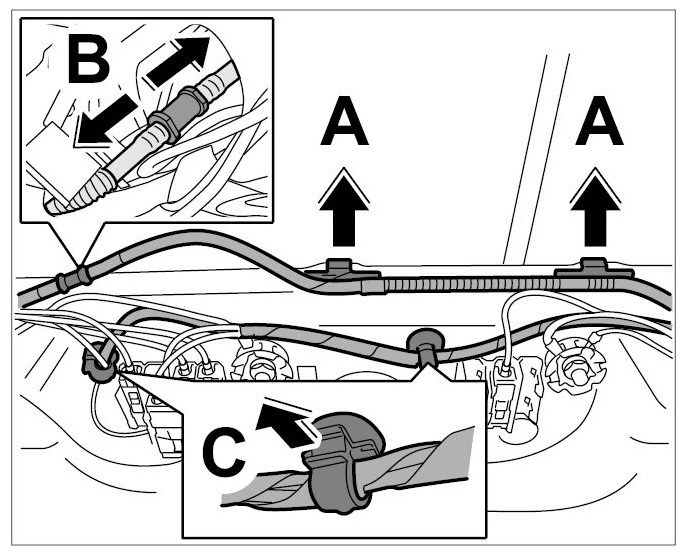 B
A
A
C