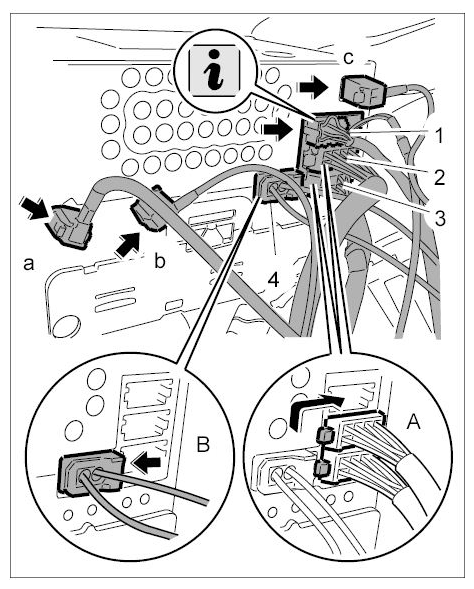 i
c
1
2
3
a
b
4
B
A