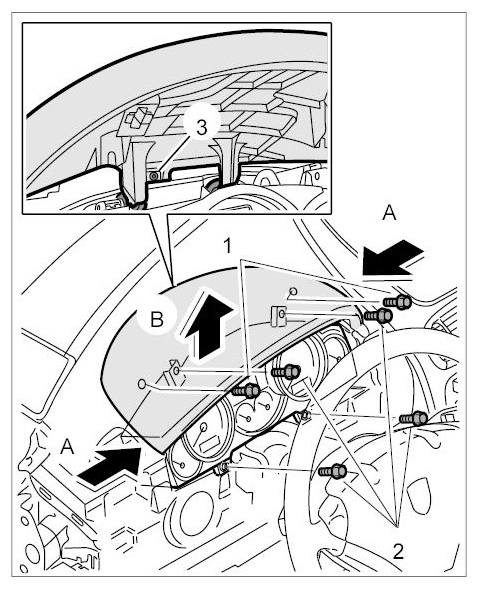 3
A
1
B
A
2