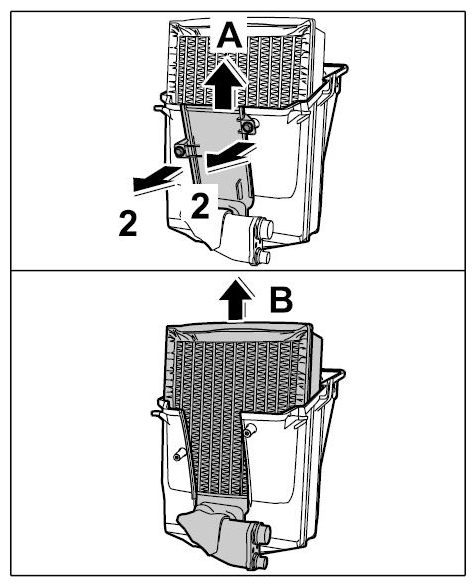 A
2
2
B