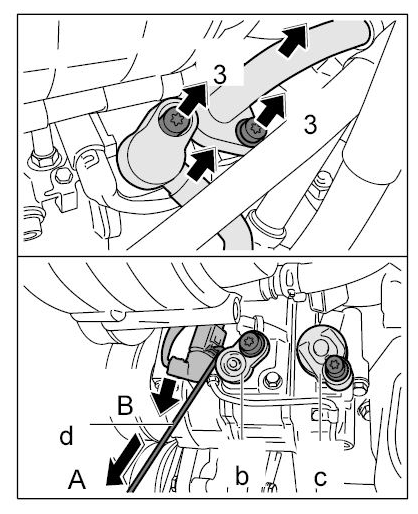 3
3
B
d
A
b
c