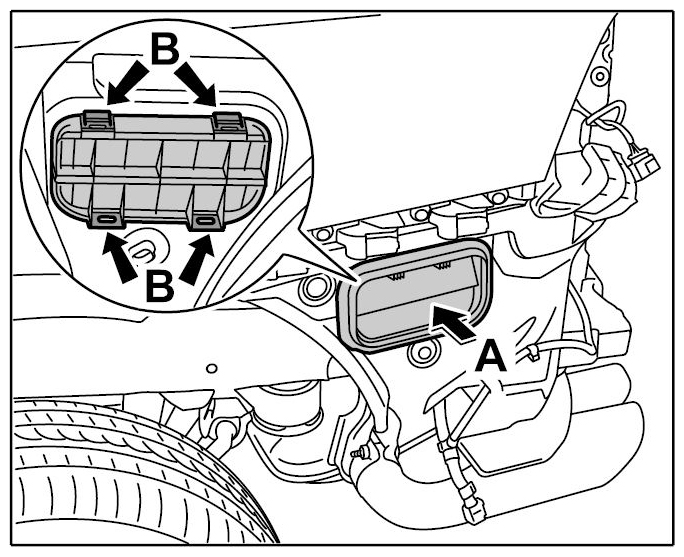 B
B
A