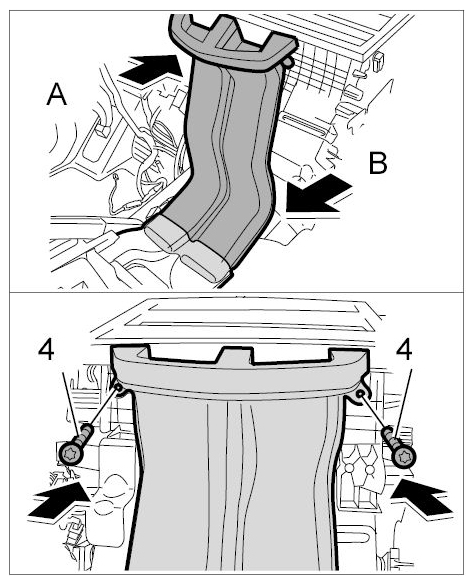 A

B

4

4