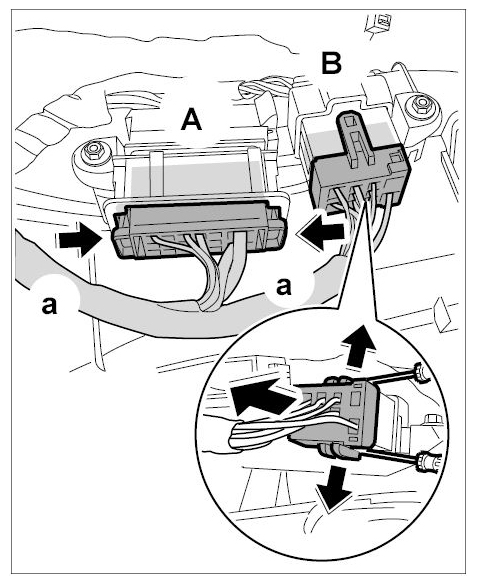 B
A
a
a