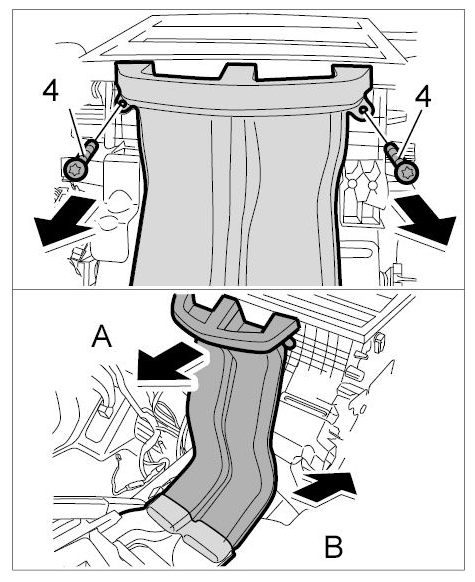 4
4
A
B