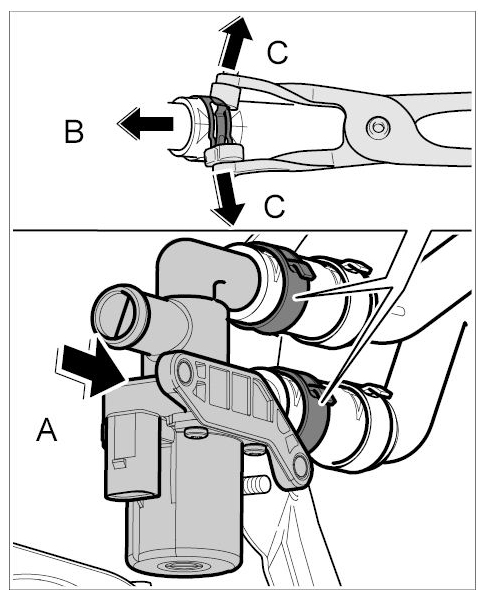 C
B
C
A