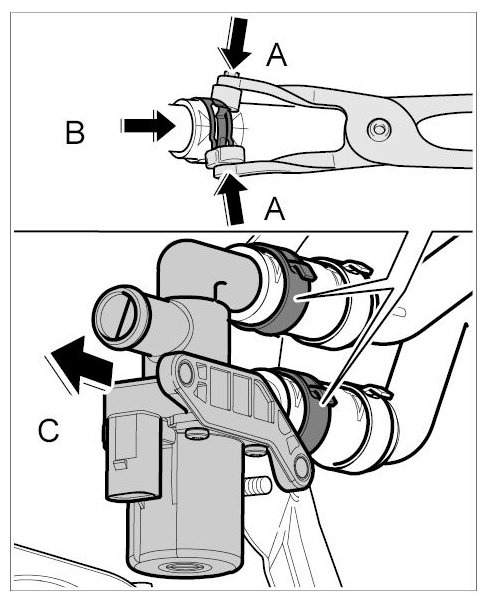 A
B
A
C