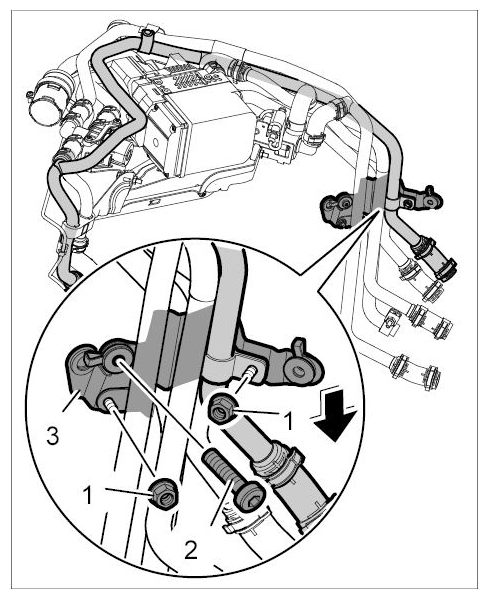 3
1
1
2