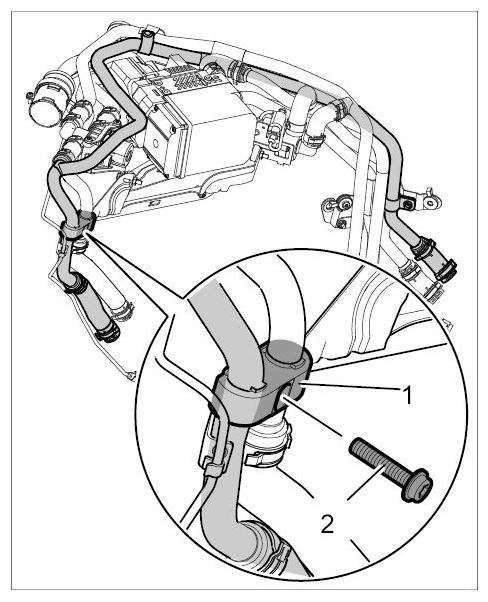 1

2