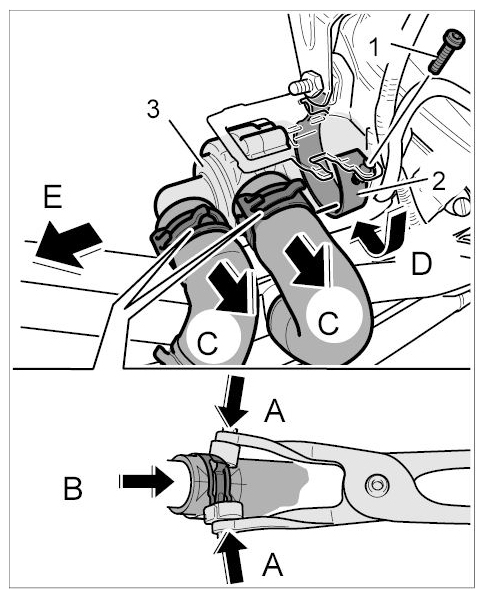 1
3
2
E
D
C
C
A
B
A