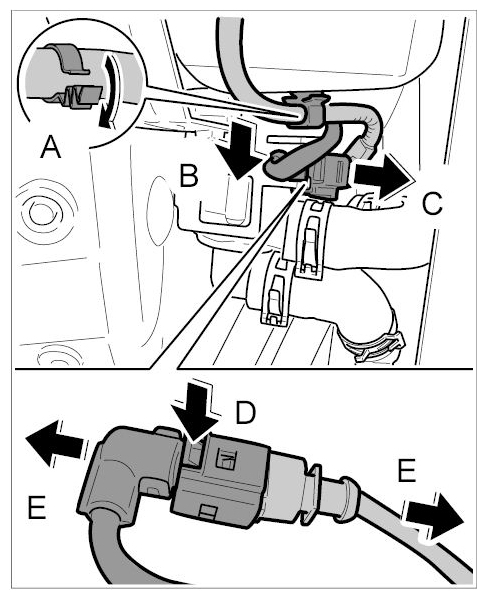 A
B
C
D
E
E