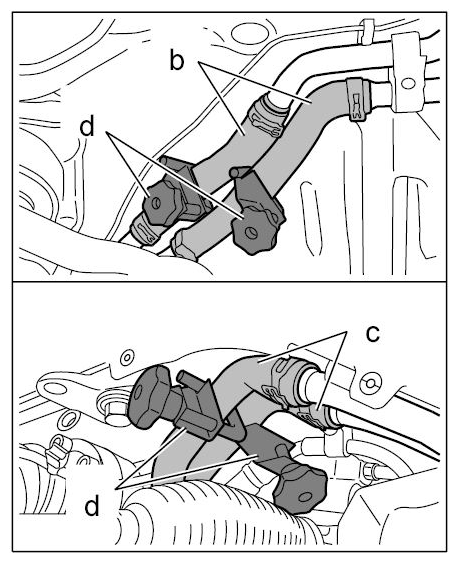 b
d
c
d