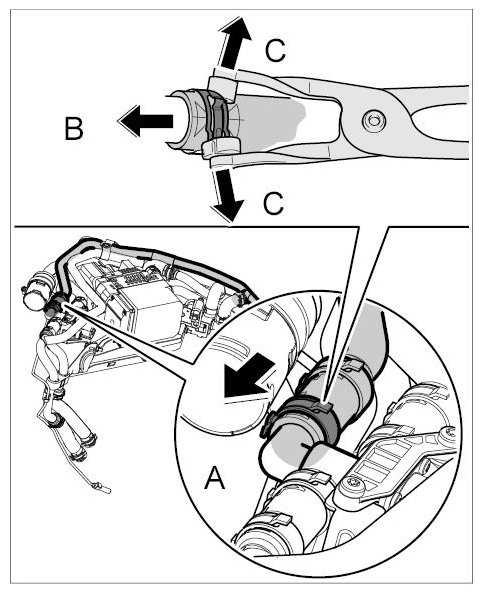 C
B
C
A