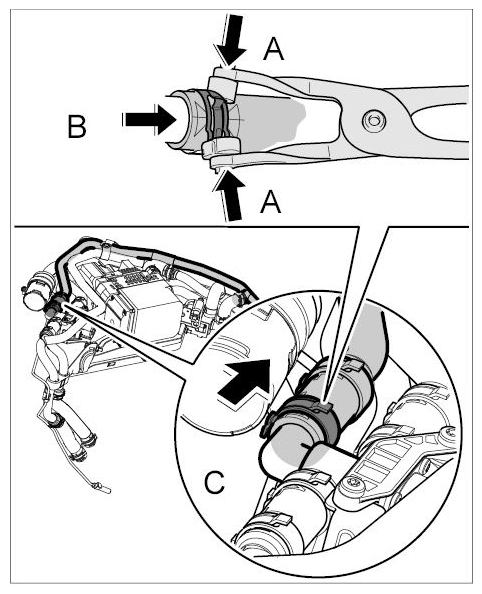 A

B

A

C