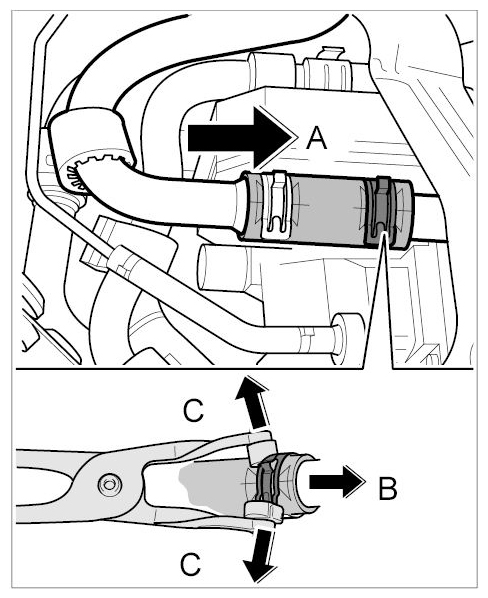 A

C

B

C