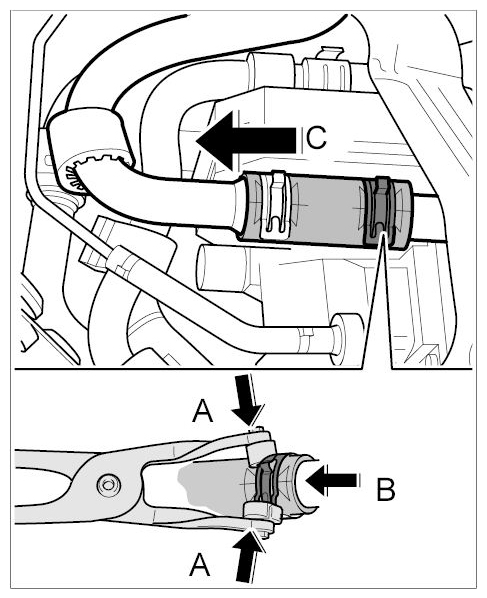 C

A

B

A