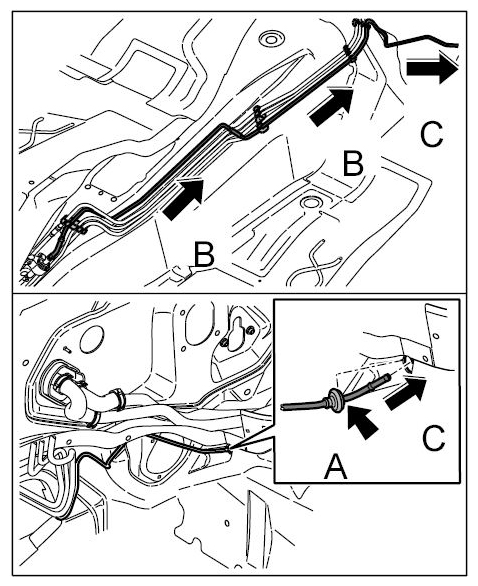 C
B
B
C
A