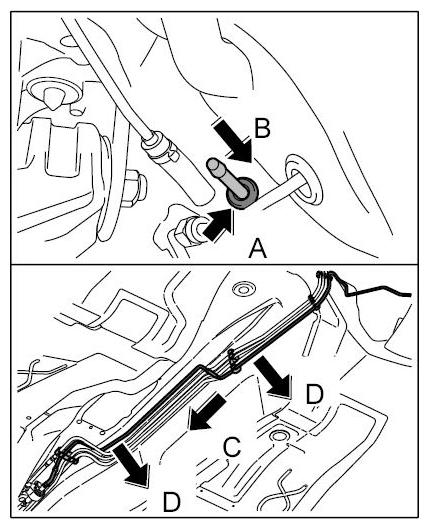 B
A
D
C
D