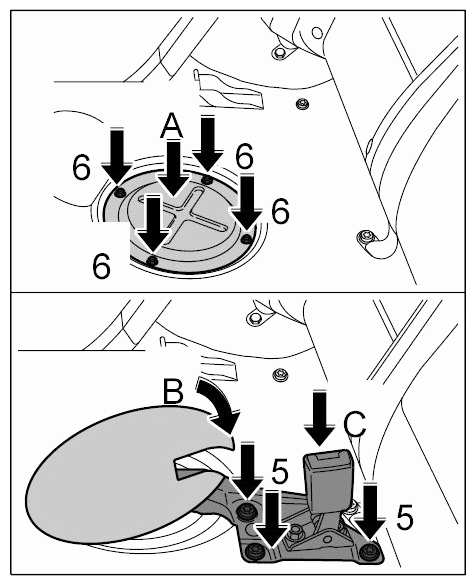 A
6
6
6
6
B
C
5
5