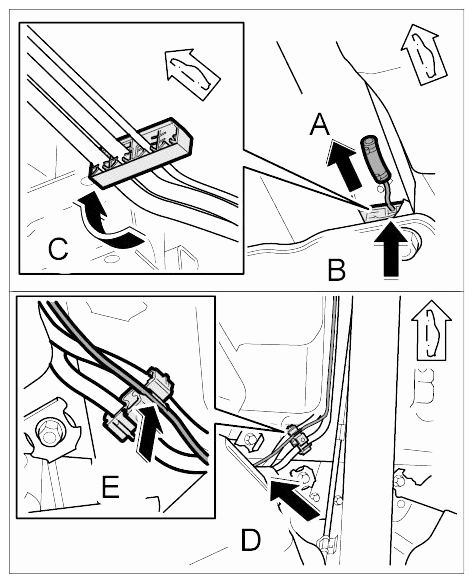 A
C
B
E
D