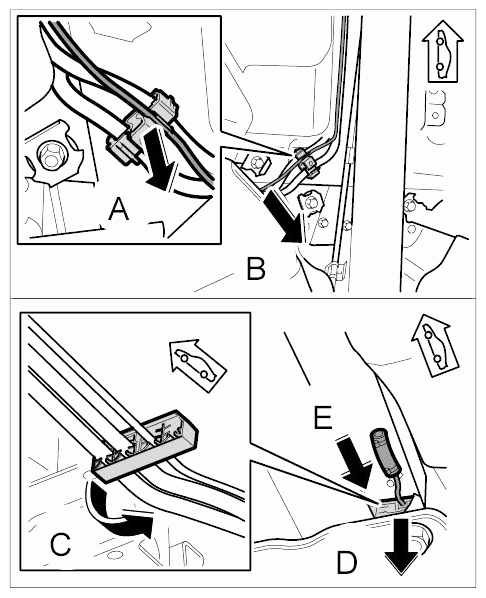 A

B

C

E

D