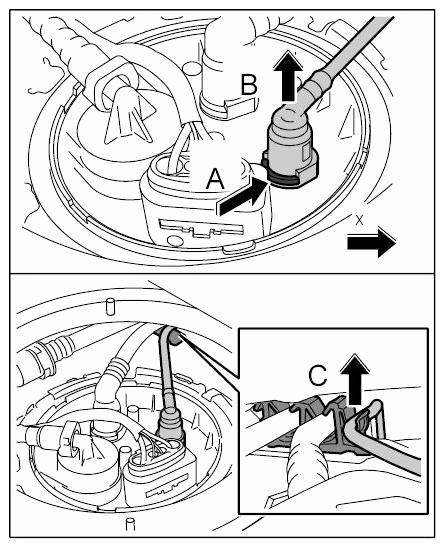 B
A
X
C