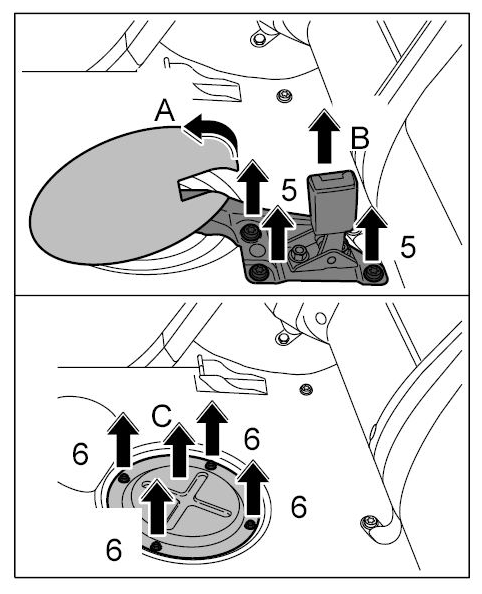 A
B
5
5

C
6
6
6
6