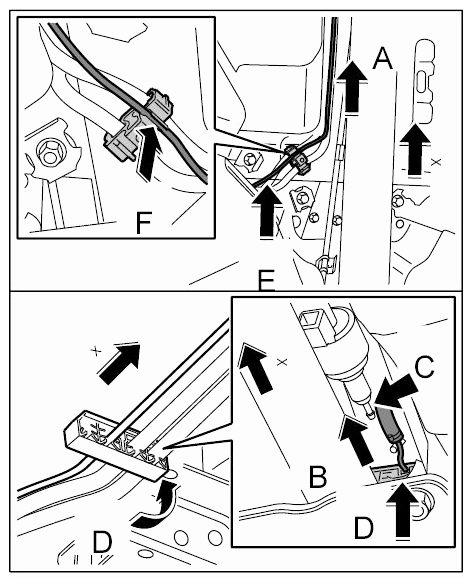 A

F

E

C

B

D

D