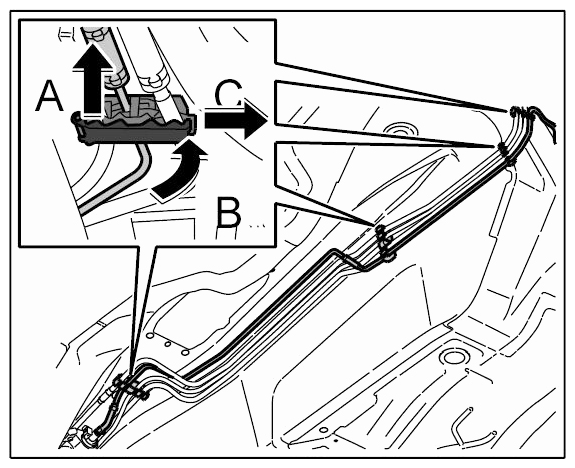 A
C
B