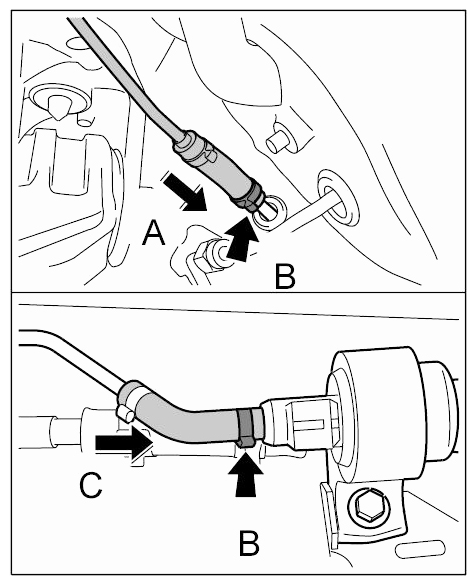 A
B
C
B