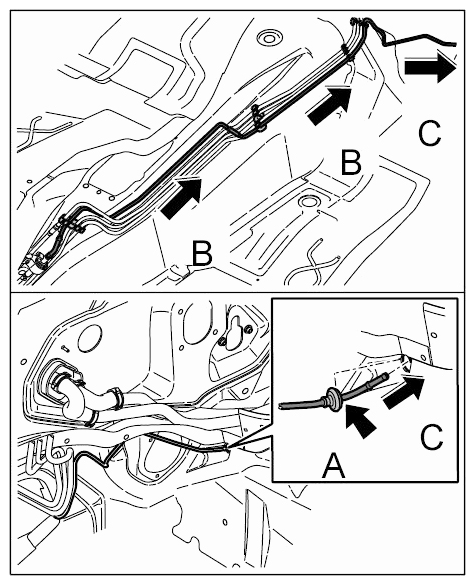 C
B
B
C
A