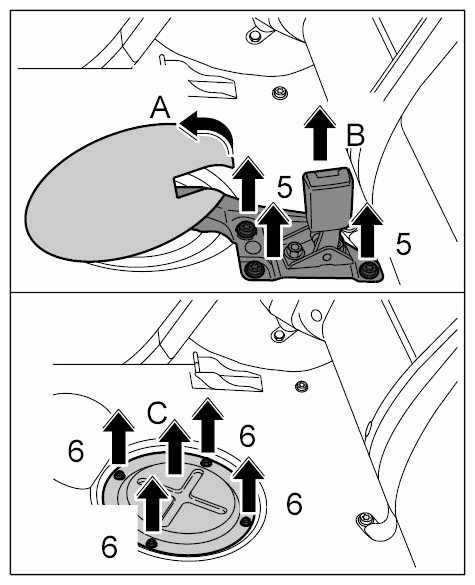 A
B
5
5

C
6
6
6
6