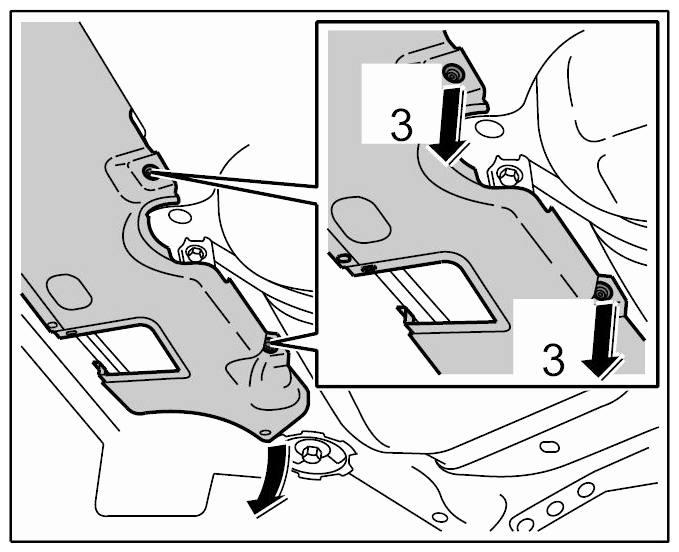 3
3