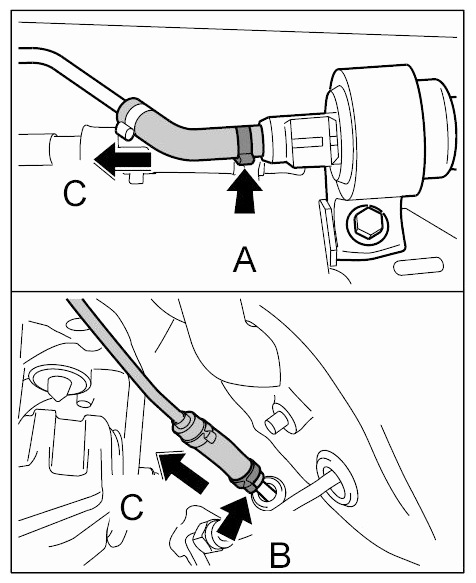 C
A
C
B