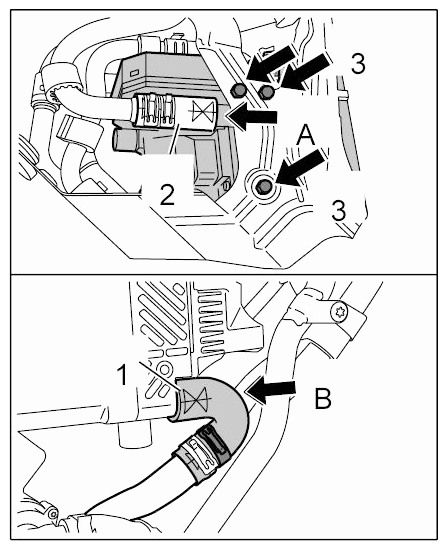 3
A
2
3
1
B