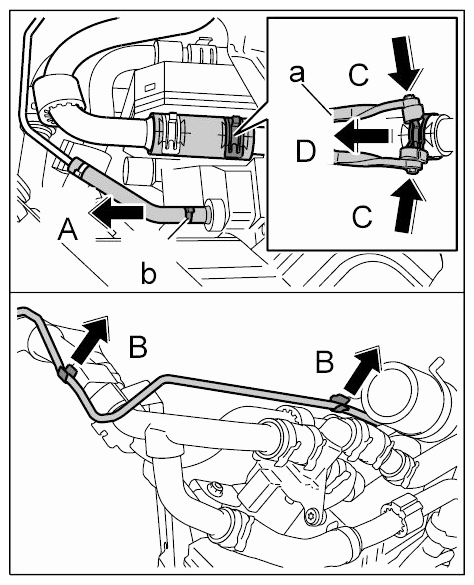 a
C
D
C
A
b
B
B