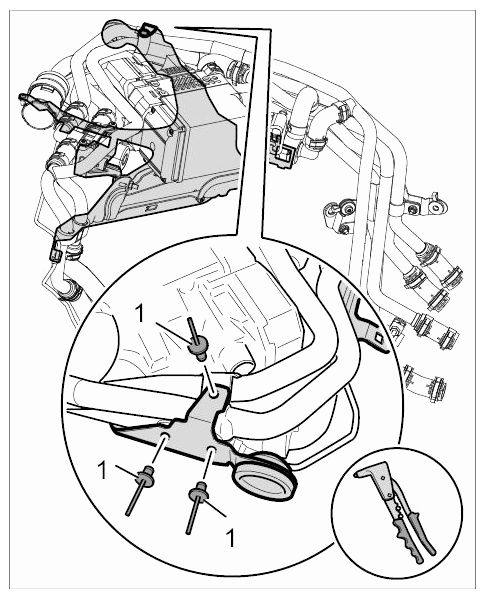 1
1
1