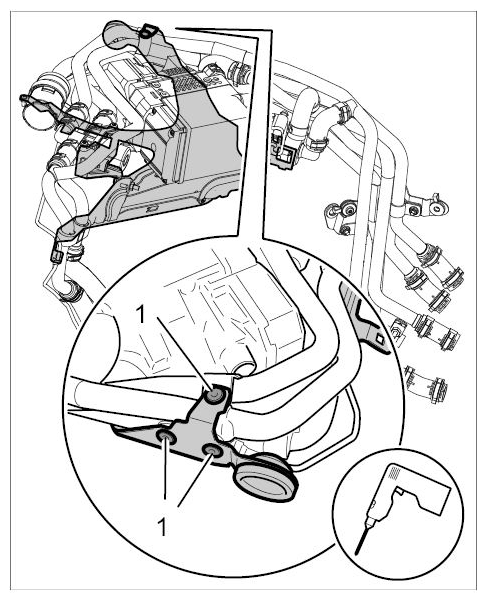 1

1