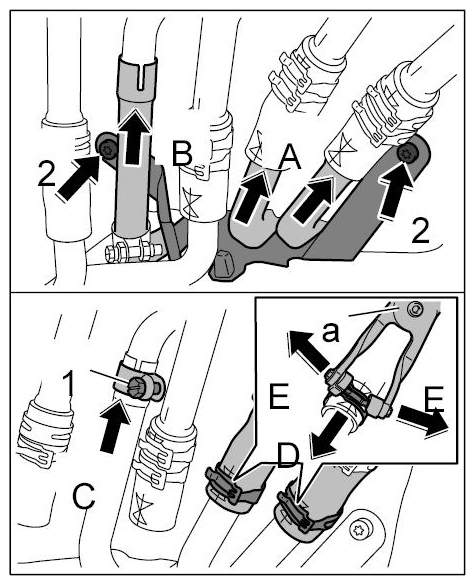 2
B
A
2
a
1
E
E
D
C