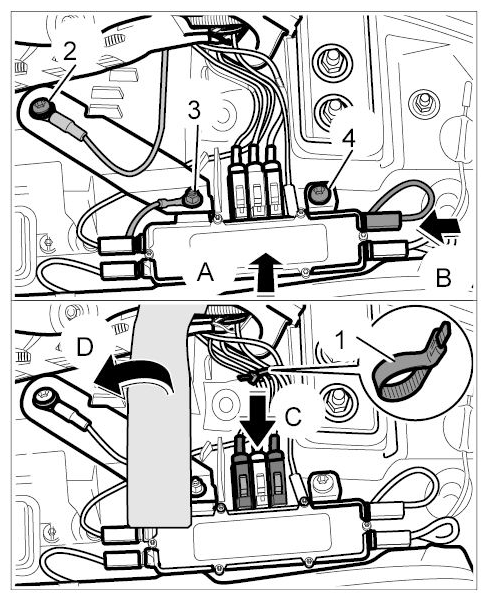 2
3
4
A
B
D
1
C