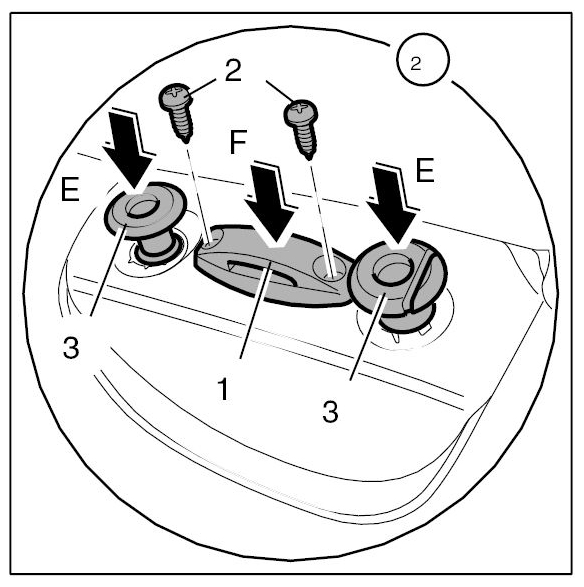 2
2
F
E
E
3
1
3