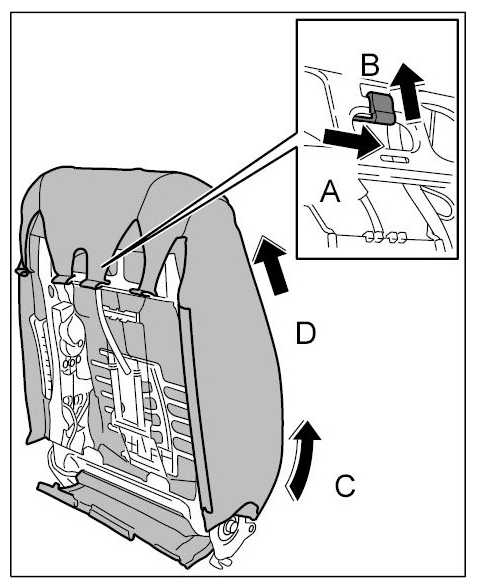 B
A
D
C